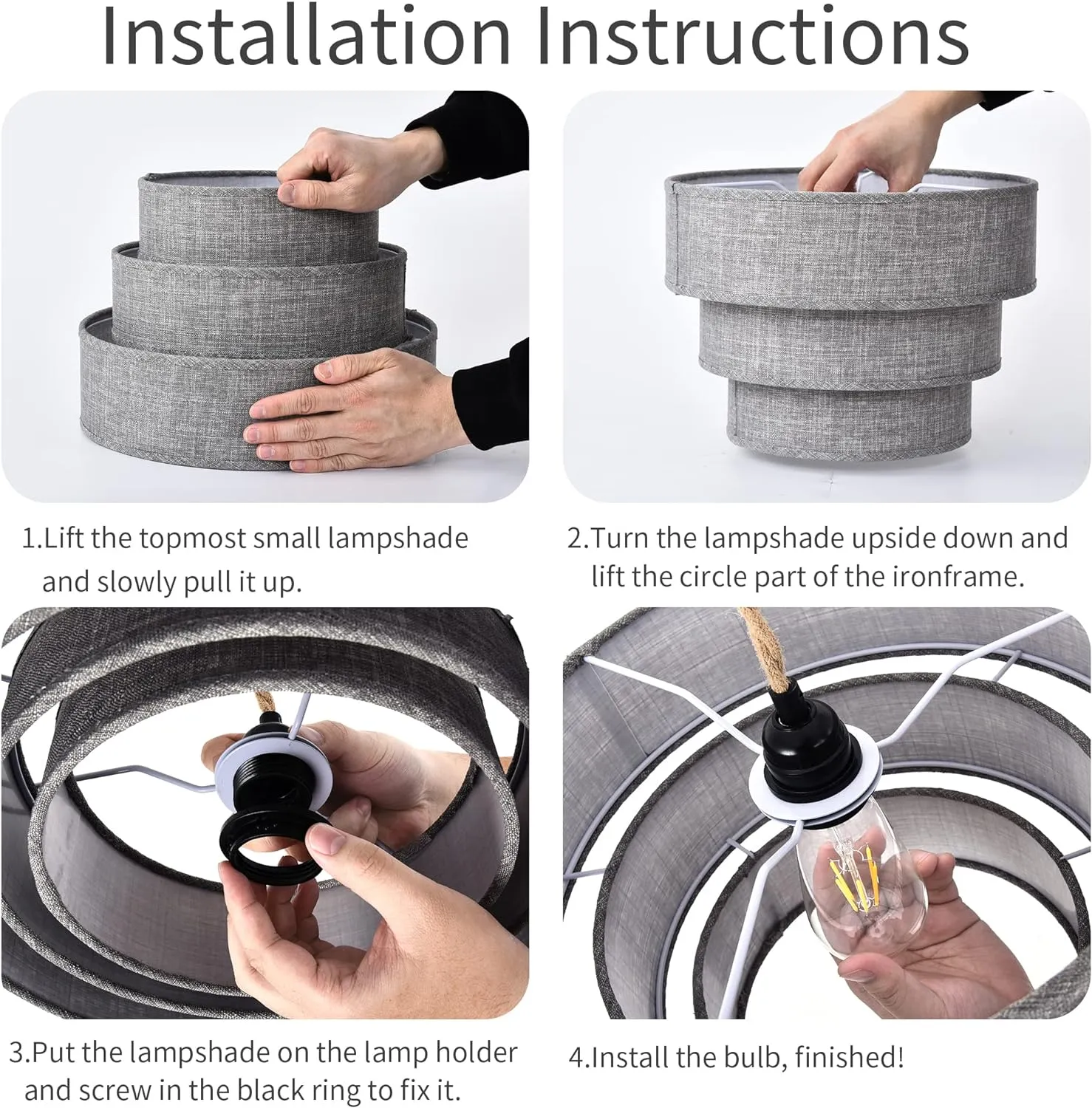 Installation Instructions

1.Lift the topmost small lampshade and slowly pull it up.

2.Turn the lampshade upside down and lift the circle part of the ironframe.

3.Put the lampshade on the lamp holder and screw in the black ring to fix it.

4.Install the bulb, finished!