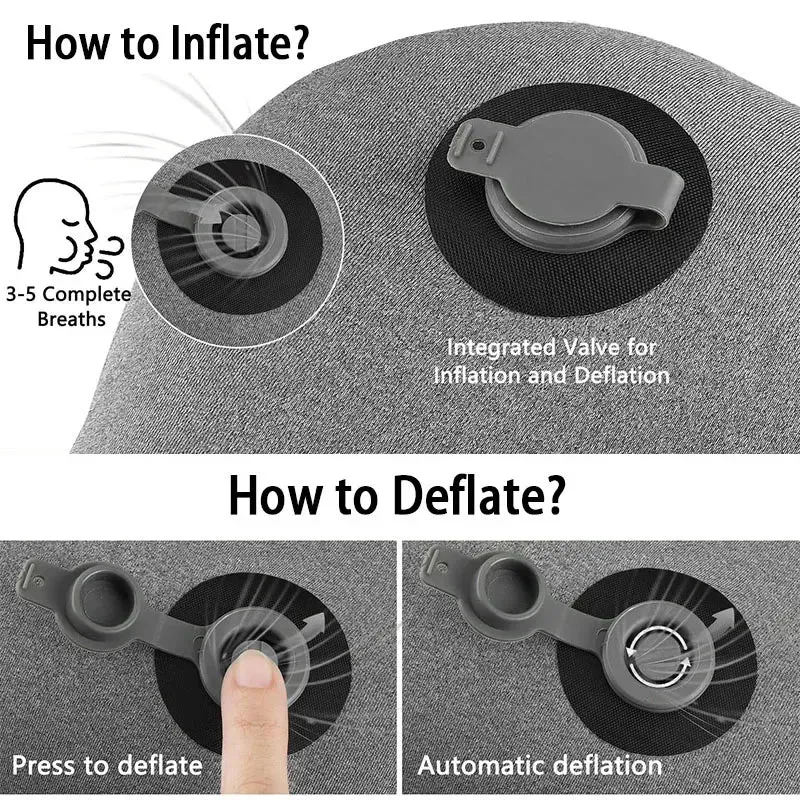 How to Inflate?

3-5 Complete Breaths

Integrated Valve for Inflation and Deflation

How to Deflate?

Press to deflate

Automatic deflation