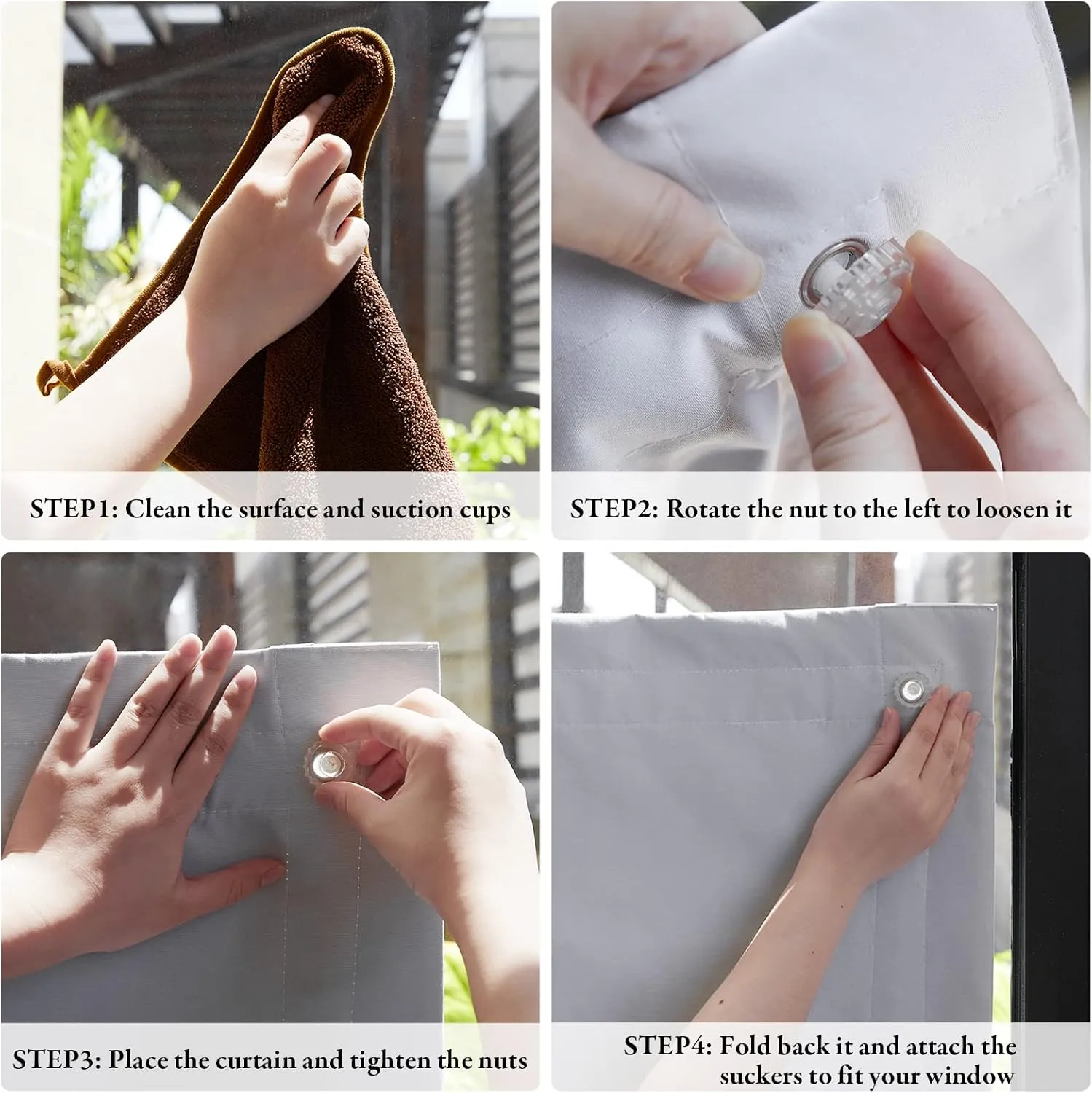 STEP1: Clean the surface and suction cups

STEP2: Rotate the nut to the left to loosen it

STEP3: Place the curtain and tighten the nuts

STEP4: Fold back it and attach the suckers to fit your window