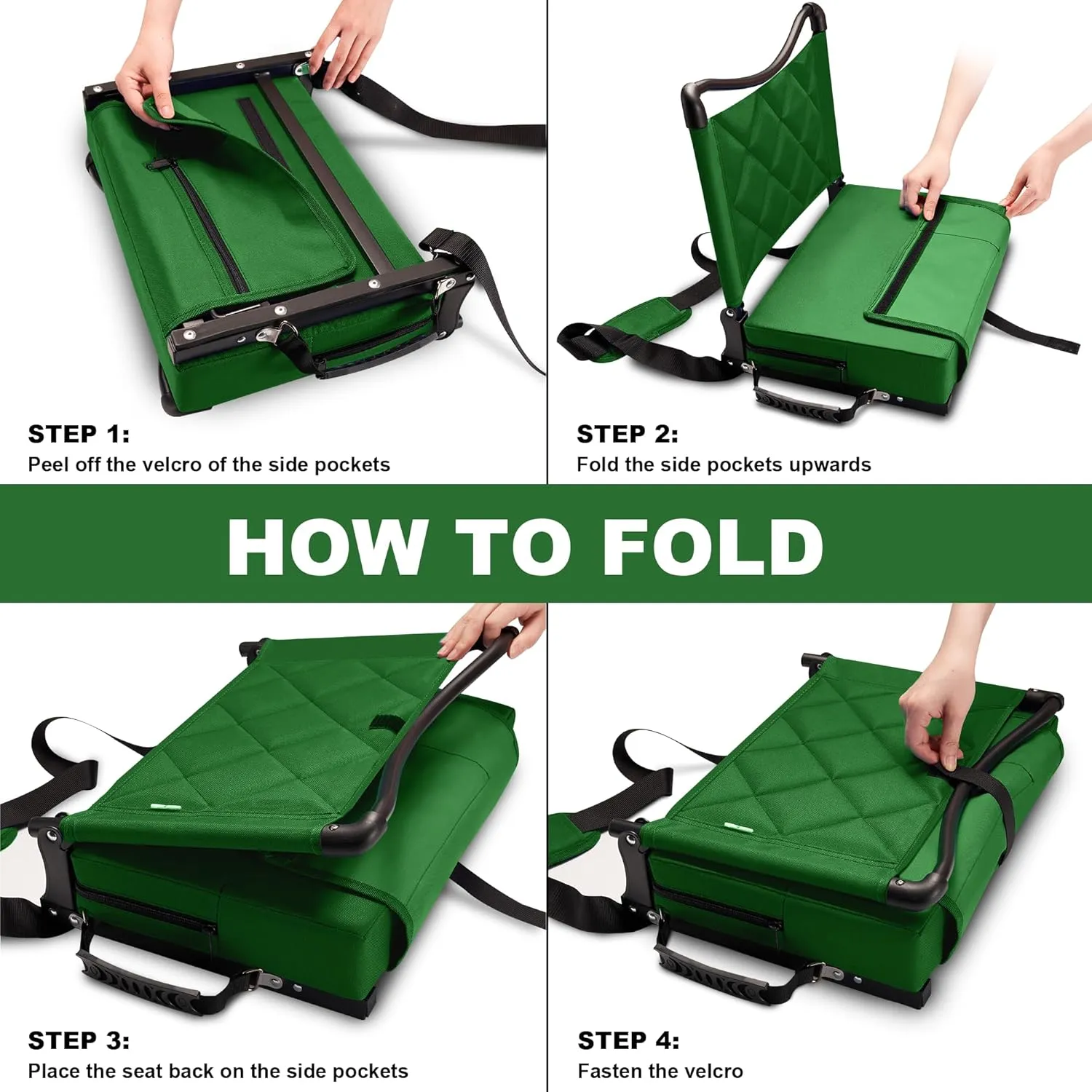 STEP 1:
Peel off the velcro of the side pockets

STEP 2:
Fold the side pockets upwards

HOW TO FOLD

STEP 3:
Place the seat back on the side pockets

STEP 4:
Fasten the velcro