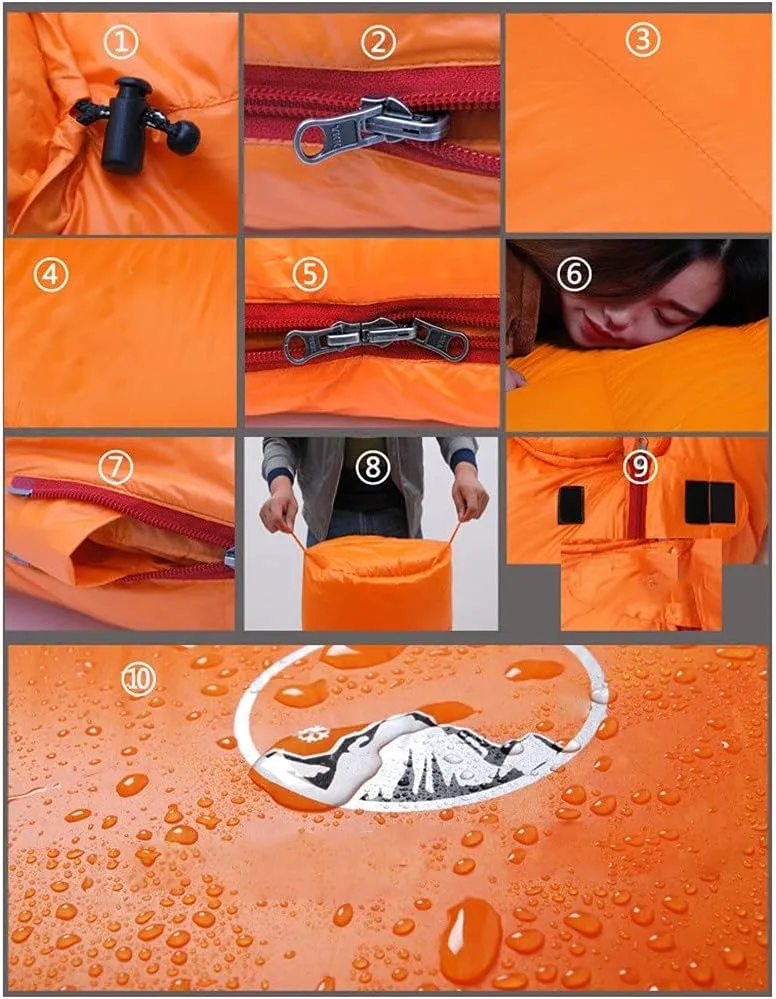 ①
②
③
④
⑤
⑥
⑦
⑧
⑨
⑩