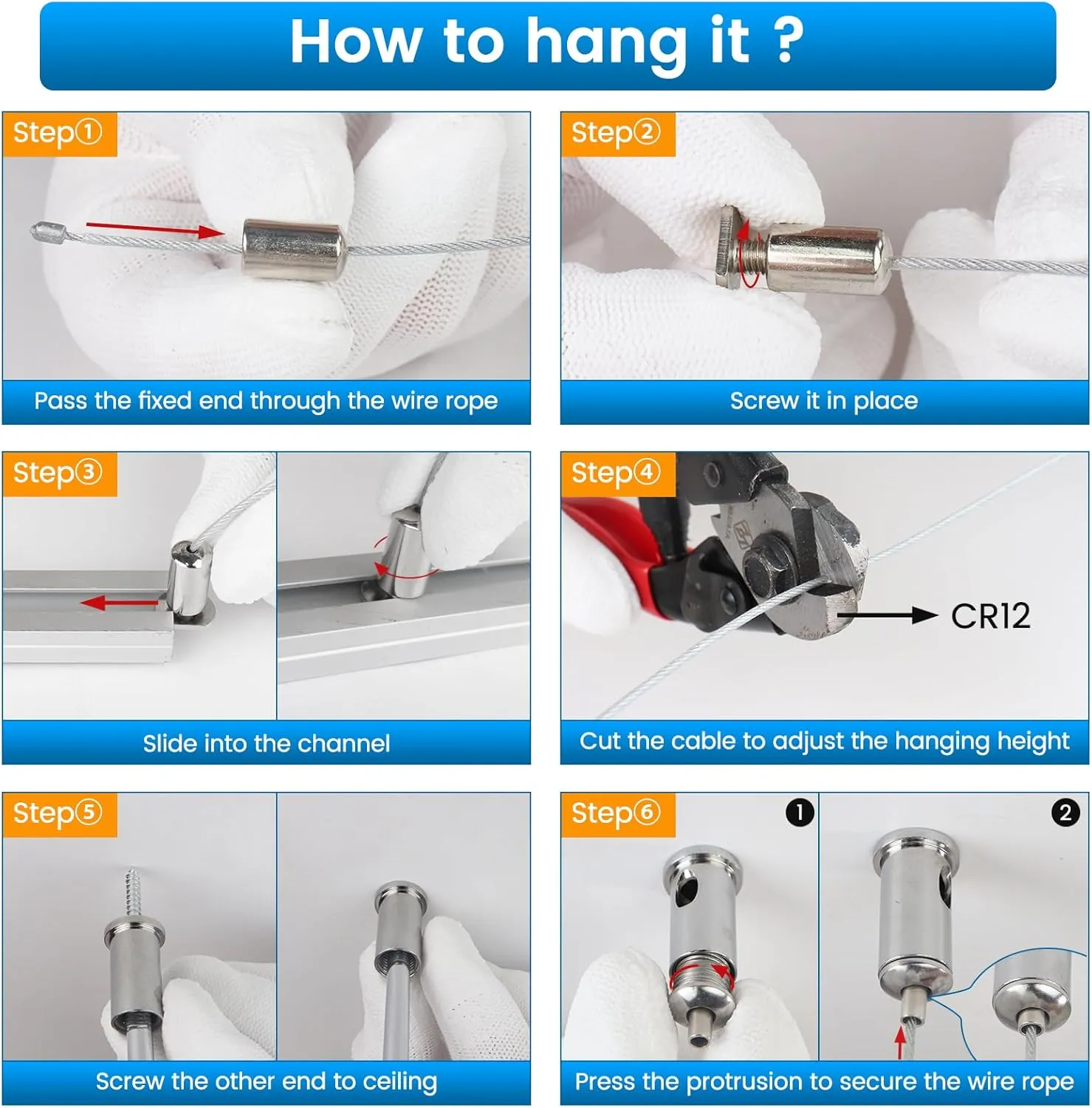 How to hang it ?

Step①

Pass the fixed end through the wire rope

Step②

Screw it in place

Step③

Slide into the channel

Step④

CR12

Cut the cable to adjust the hanging height

Step⑤

Screw the other end to ceiling

Step⑥

❶

❷

Press the protrusion to secure the wire rope