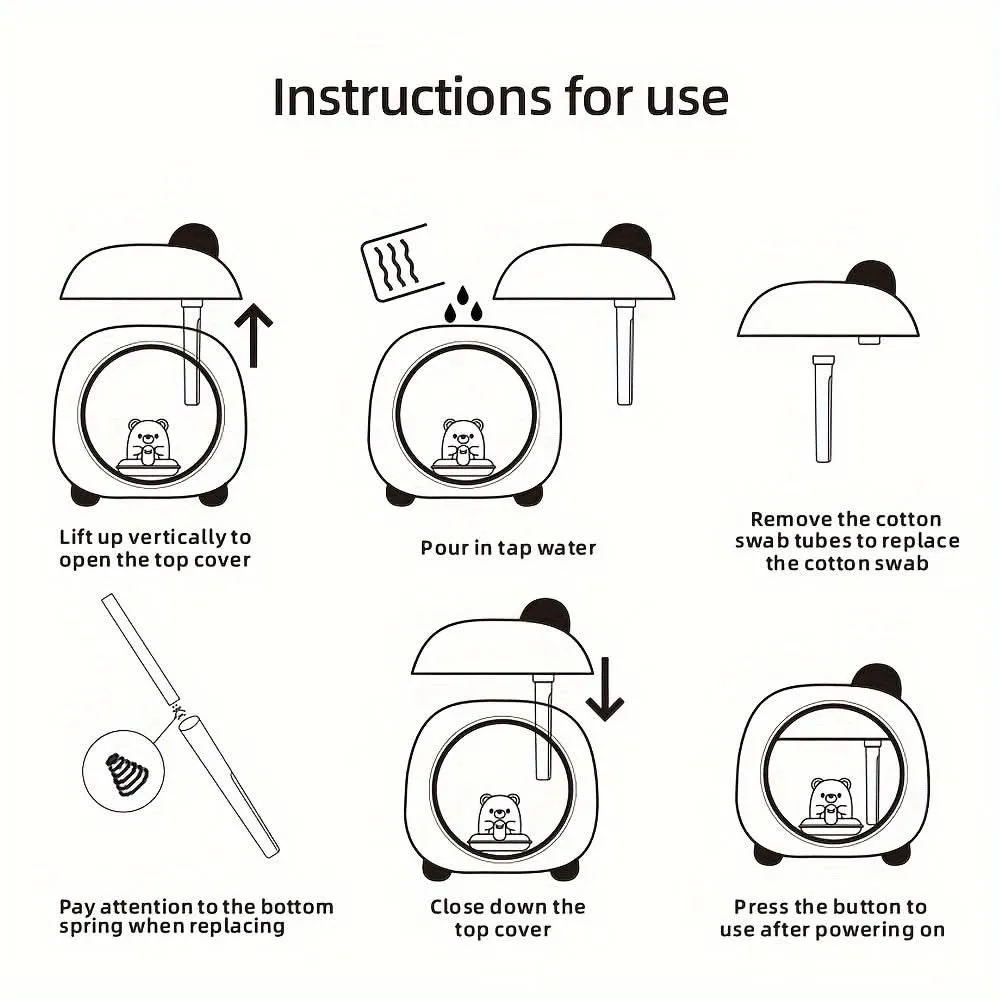 Instructions for use

Lift up vertically to open the top cover

Pour in tap water

Remove the cotton swab tubes to replace the cotton swab

Pay attention to the bottom spring when replacing

Close down the top cover

Press the button to use after powering on