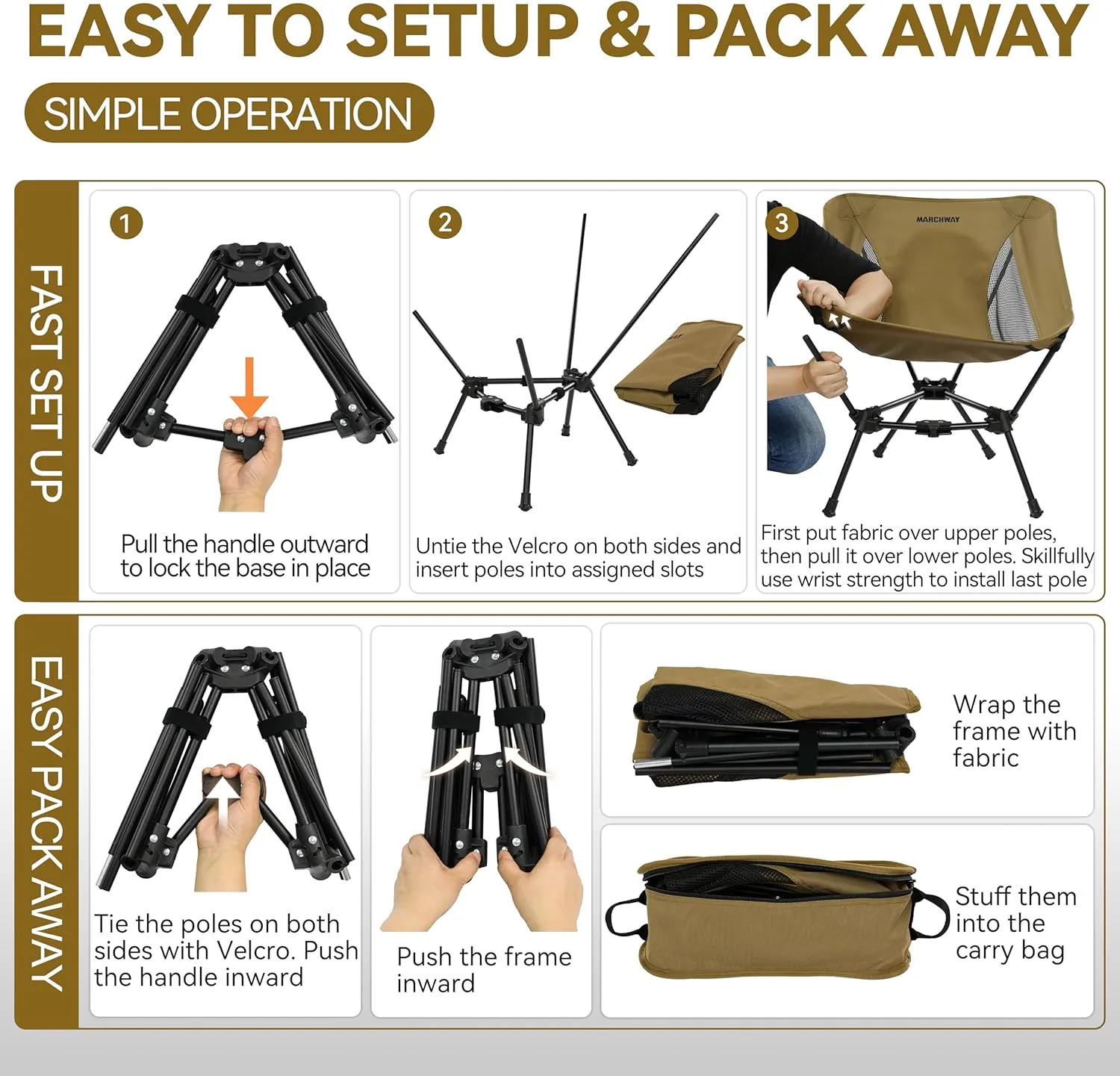 EASY TO SETUP & PACK AWAY

SIMPLE OPERATION

FAST SET UP

1

Pull the handle outward to lock the base in place

2

Untie the Velcro on both sides and insert poles into assigned slots

3

MARCHWAY

First put fabric over upper poles, then pull it over lower poles. Skillfully use wrist strength to install last pole

EASY PACK AWAY

Tie the poles on both sides with Velcro. Push the handle inward

Push the frame inward

Wrap the frame with fabric

Stuff them into the carry bag