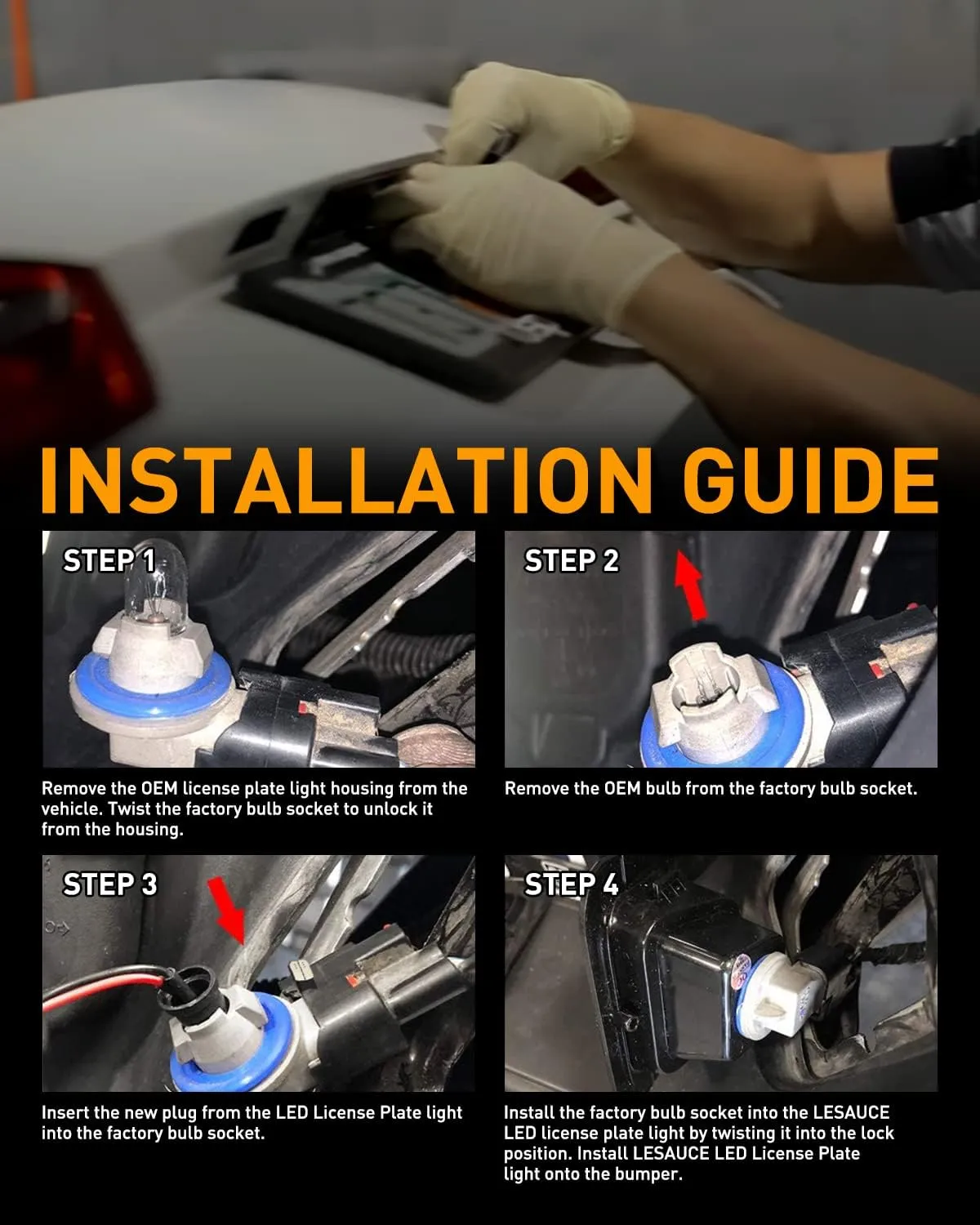 INSTALLATION GUIDE

STEP 1

Remove the OEM license plate light housing from the vehicle. Twist the factory bulb socket to unlock it from the housing.

STEP 2

Remove the OEM bulb from the factory bulb socket.

STEP 3

Insert the new plug from the LED License Plate light into the factory bulb socket.

STEP 4

Install the factory bulb socket into the LESAUCE LED license plate light by twisting it into the lock position. Install LESAUCE LED License Plate light onto the bumper.