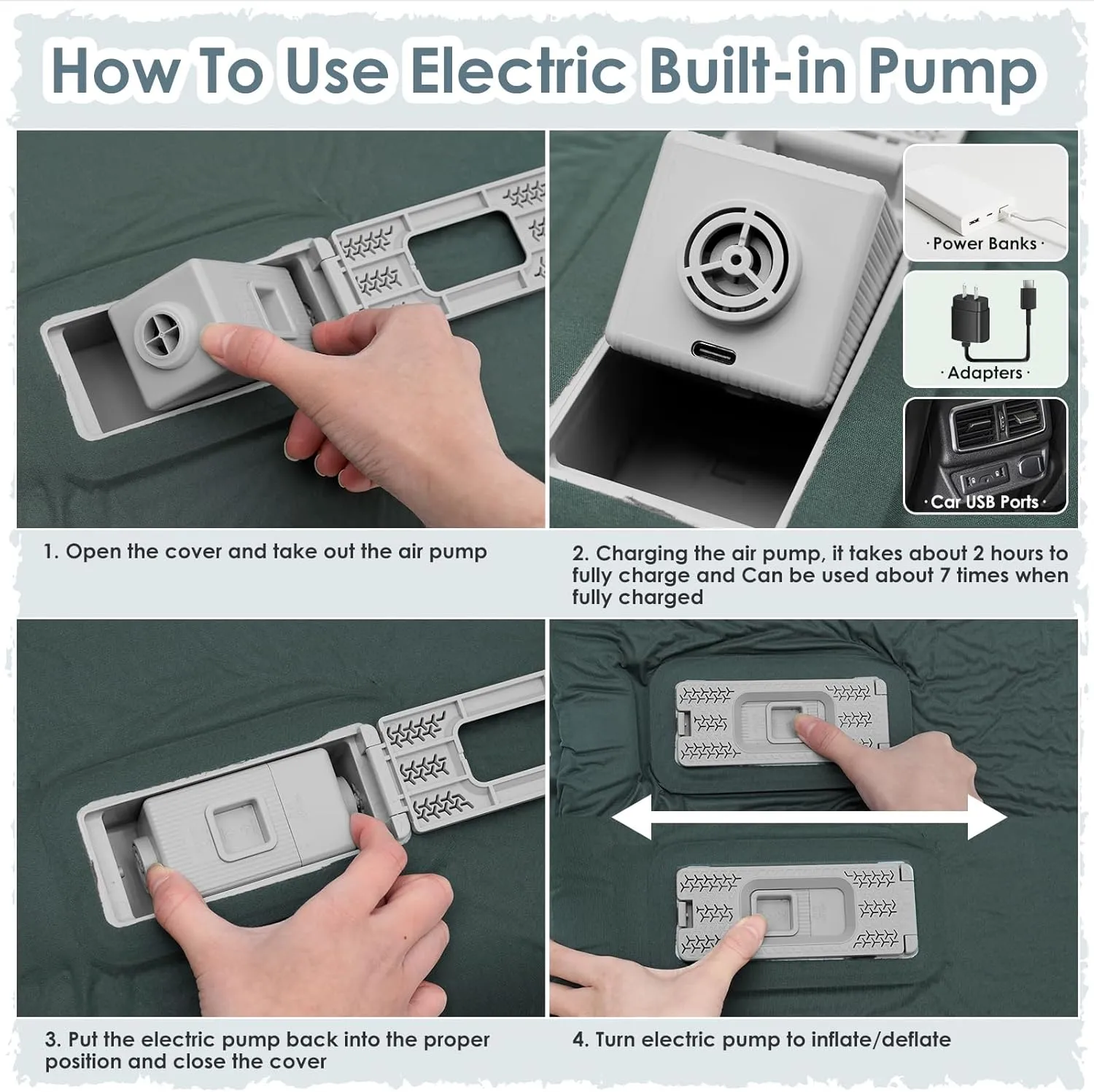 How To Use Electric Built-in Pump

· Power Banks ·

· Adapters ·

· Car USB Ports ·

1. Open the cover and take out the air pump

2. Charging the air pump, it takes about 2 hours to fully charge and Can be used about 7 times when fully charged

3. Put the electric pump back into the proper position and close the cover

4. Turn electric pump to inflate/deflate