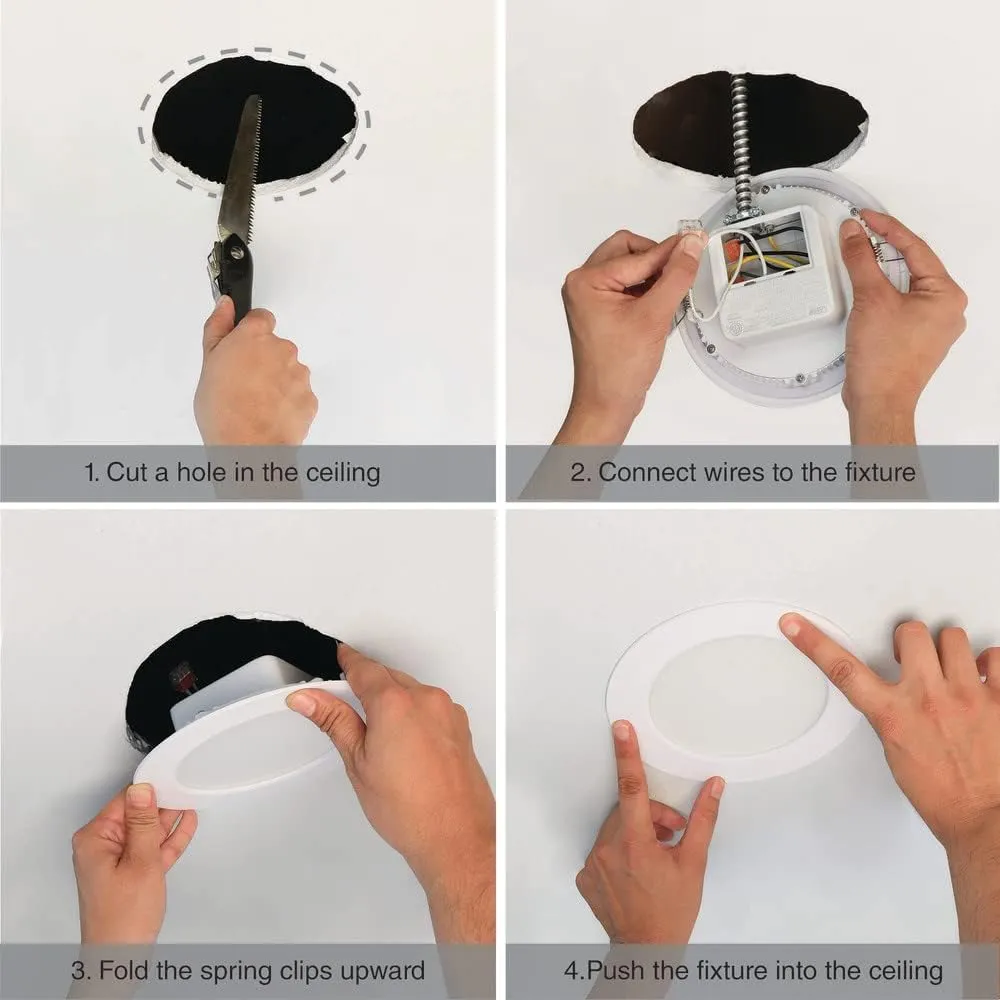 1. Cut a hole in the ceiling

2. Connect wires to the fixture

3. Fold the spring clips upward

4.Push the fixture into the ceiling