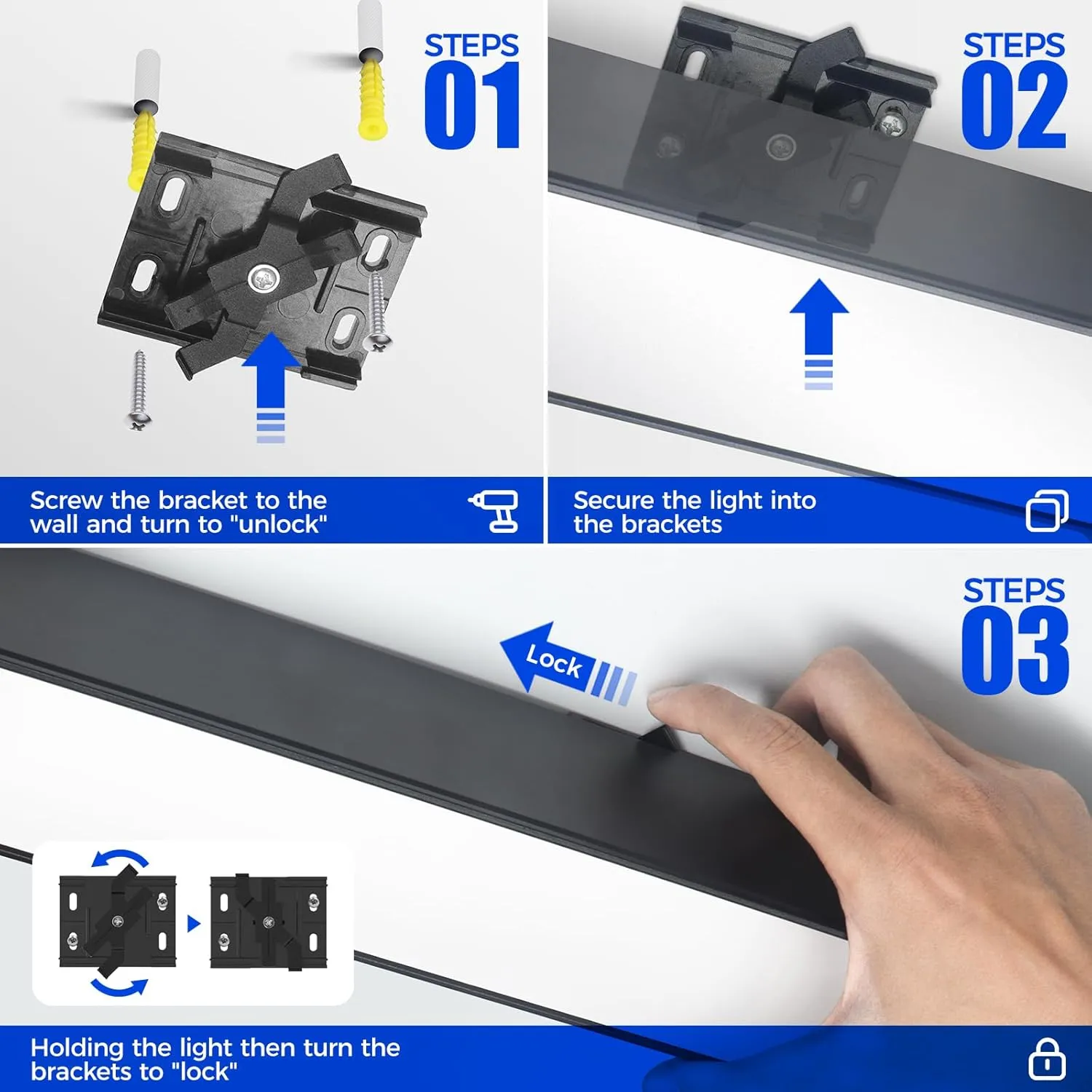 STEPS
01

Screw the bracket to the wall and turn to "unlock"

STEPS
02

Secure the light into the brackets

STEPS
03

Lock

Holding the light then turn the brackets to "lock"